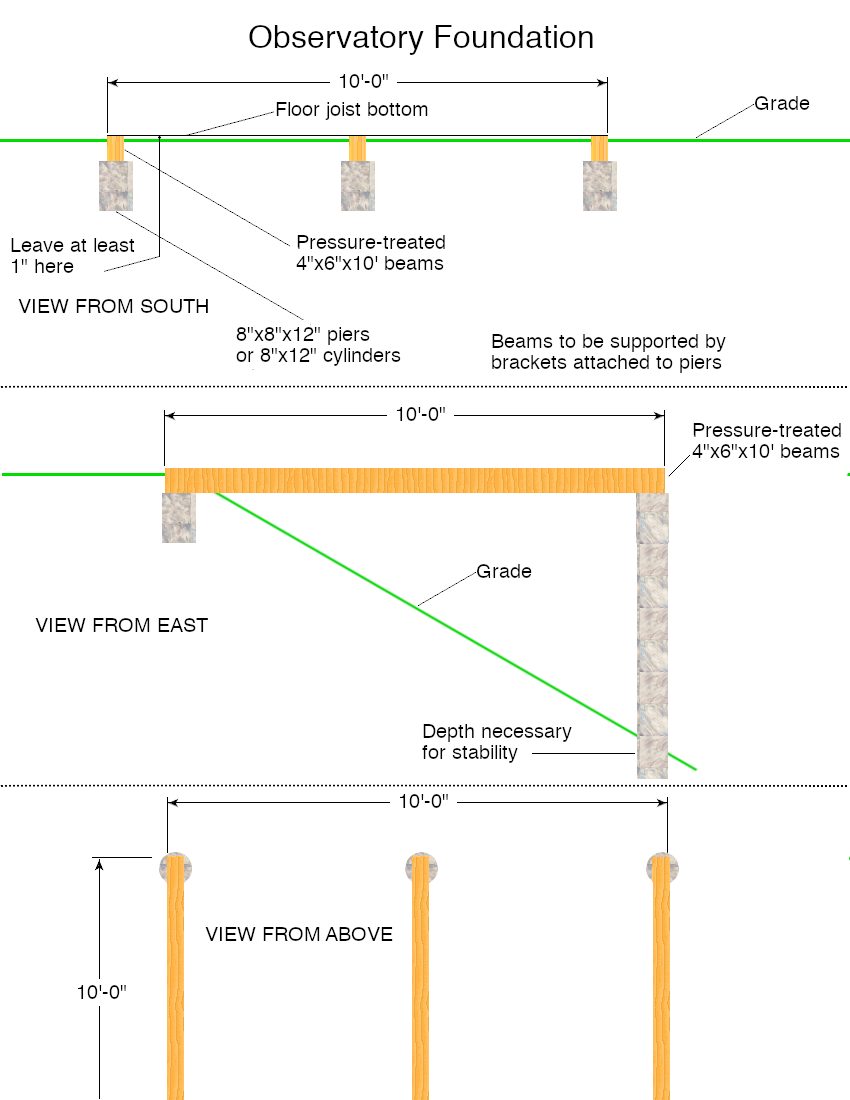 Observatory Foundation

10'-0"

Floor joist bottom

Grade

Leave at least 1" here

Pressure-treated 4"x6"x10' beams

VIEW FROM SOUTH

8"x8"x12" piers or 8"x12" cylinders

Beams to be supported by brackets attached to piers

10'-0"

Pressure-treated 4"x6"x10' beams

Grade

VIEW FROM EAST

Depth necessary for stability

10'-0"

VIEW FROM ABOVE

10'-0"